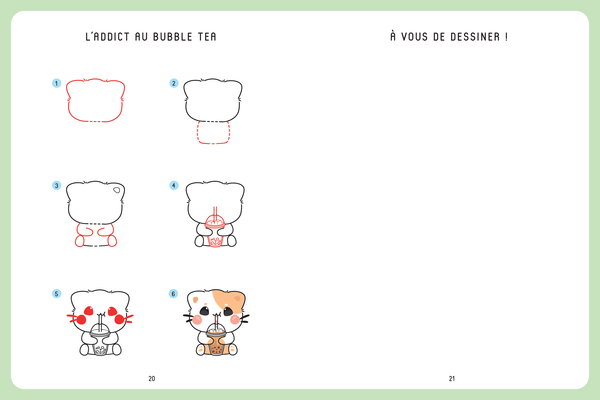 L'ADDICT AU BUBBLE TEA

1

2

3

4

5

6

20

À VOUS DE DESSINER !

21