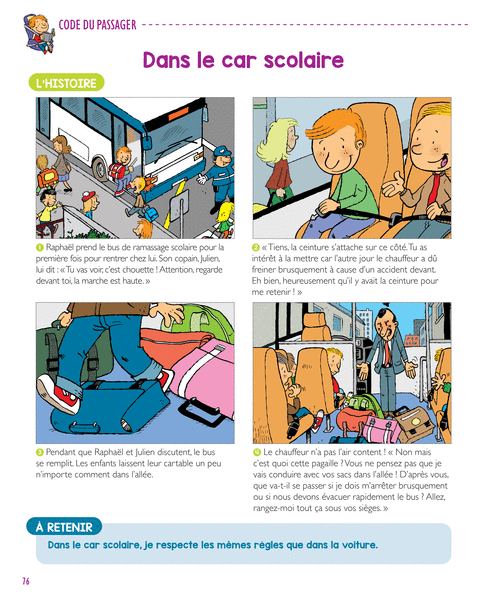 CODE DU PASSAGER

Dans le car scolaire

L'HISTOIRE

1 Raphaël prend le bus de ramassage scolaire pour la première fois pour rentrer chez lui. Son copain, Julien, lui dit : « Tu vas voir, c'est chouette ! Attention, regarde devant toi, la marche est haute. »

2 « Tiens, la ceinture s'attache sur ce côté. Tu as intérêt à la mettre car l'autre jour le chauffeur a dû freiner brusquement à cause d'un accident devant. Eh bien, heureusement qu'il y avait la ceinture pour me retenir ! »

3 Pendant que Raphaël et Julien discutent, le bus se remplit. Les enfants laissent leur cartable un peu n'importe comment dans l'allée.

4 Le chauffeur n'a pas l'air content ! « Non mais c'est quoi cette pagaille ? Vous ne pensez pas que je vais conduire avec vos sacs dans l'allée ! D'après vous, que va-t-il se passer si je dois m'arrêter brusquement ou si nous devons évacuer rapidement le bus ? Allez, rangez-moi tout ça sous vos sièges. »

À RETENIR

Dans le car scolaire, je respecte les mêmes règles que dans la voiture.

76