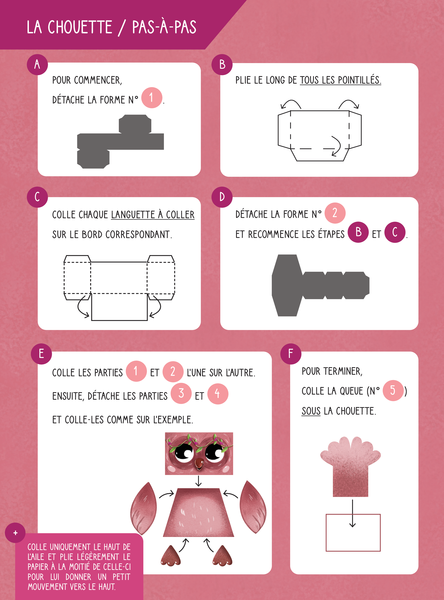 LA CHOUETTE / PAS-À-PAS

A

POUR COMMENCER, DÉTACHE LA FORME N° 1.

B

PLIE LE LONG DE TOUS LES POINTILLÉS.

C

COLLE CHAQUE LANGUETTE À COLLER SUR LE BORD CORRESPONDANT.

D

DÉTACHE LA FORME N° 2 ET RECOMMENCE LES ÉTAPES B ET C.

E

COLLE LES PARTIES 1 ET 2 L'UNE SUR L'AUTRE. ENSUITE, DÉTACHE LES PARTIES 3 ET 4 ET COLLE-LES COMME SUR L'EXEMPLE.

F

POUR TERMINER, COLLE LA QUEUE (N° 5) SOUS LA CHOUETTE.

+

COLLE UNIQUEMENT LE HAUT DE L'AILE ET PLIE LÉGÈREMENT LE PAPIER À LA MOITIÉ DE CELLE-CI POUR LUI DONNER UN PETIT MOUVEMENT VERS LE HAUT.