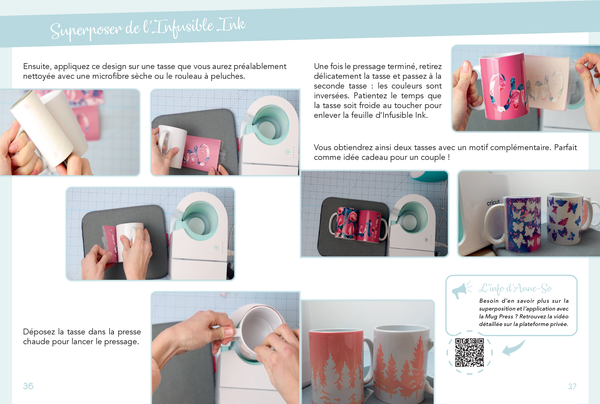 Superposer de l'Infusible Ink

Ensuite, appliquez ce design sur une tasse que vous aurez préalablement nettoyée avec une microfibre sèche ou le rouleau à peluches.

Déposez la tasse dans la presse chaude pour lancer le pressage.

36

Une fois le pressage terminé, retirez délicatement la tasse et passez à la seconde tasse : les couleurs sont inversées. Patientez le temps que la tasse soit froide au toucher pour enlever la feuille d'Infusible Ink.

Vous obtiendrez ainsi deux tasses avec un motif complémentaire. Parfait comme idée cadeau pour un couple !

cricut

L'info d'Anne-So

Besoin d'en savoir plus sur la superposition et l'application avec la Mug Press ? Retrouvez la vidéo détaillée sur la plateforme privée.

37