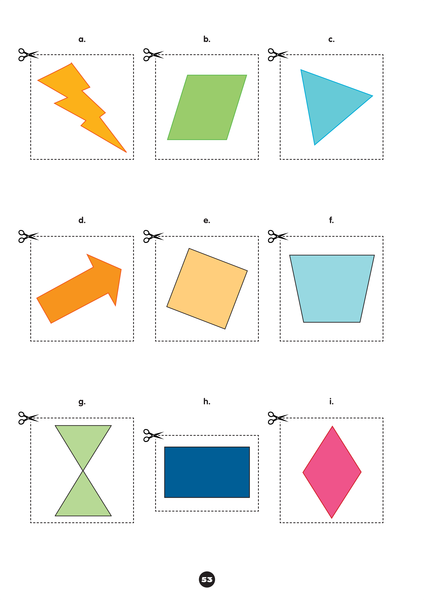 a.

b.

c.

d.

e.

f.

g.

h.

i.

53