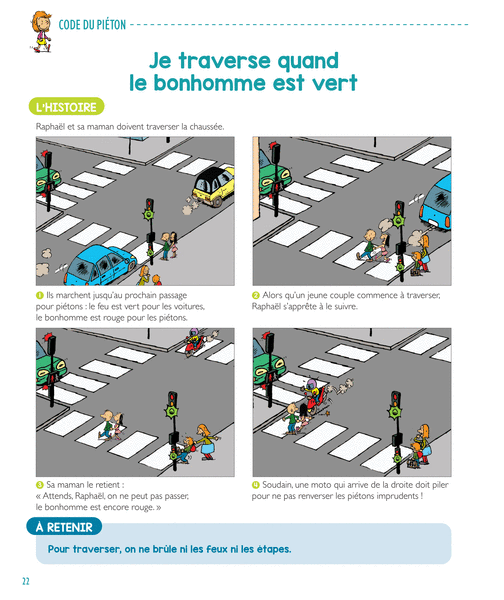 CODE DU PIÉTON

Je traverse quand le bonhomme est vert

L'HISTOIRE

Raphaël et sa maman doivent traverser la chaussée.

1 Ils marchent jusqu'au prochain passage pour piétons : le feu est vert pour les voitures, le bonhomme est rouge pour les piétons.

2 Alors qu'un jeune couple commence à traverser, Raphaël s'apprête à le suivre.

3 Sa maman le retient : « Attends, Raphaël, on ne peut pas passer, le bonhomme est encore rouge. »

4 Soudain, une moto qui arrive de la droite doit piler pour ne pas renverser les piétons imprudents !

À RETENIR

Pour traverser, on ne brûle ni les feux ni les étapes.

22