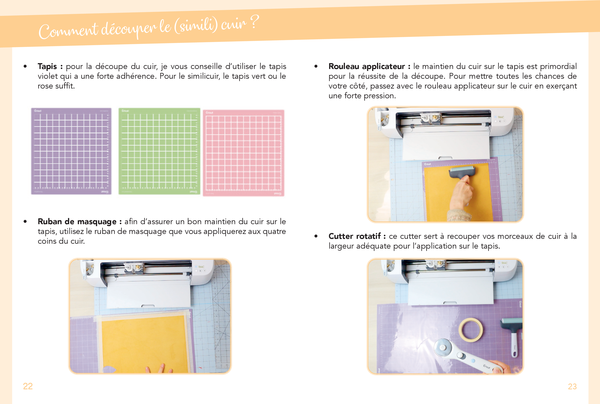 Comment découper le (simili) cuir ?

• **Tapis :** pour la découpe du cuir, je vous conseille d'utiliser le tapis violet qui a une forte adhérence. Pour le similicuir, le tapis vert ou le rose suffit.

• **Ruban de masquage :** afin d'assurer un bon maintien du cuir sur le tapis, utilisez le ruban de masquage que vous appliquerez aux quatre coins du cuir.

22

• **Rouleau applicateur :** le maintien du cuir sur le tapis est primordial pour la réussite de la découpe. Pour mettre toutes les chances de votre côté, passez avec le rouleau applicateur sur le cuir en exerçant une forte pression.

• **Cutter rotatif :** ce cutter sert à recouper vos morceaux de cuir à la largeur adéquate pour l'application sur le tapis.

23