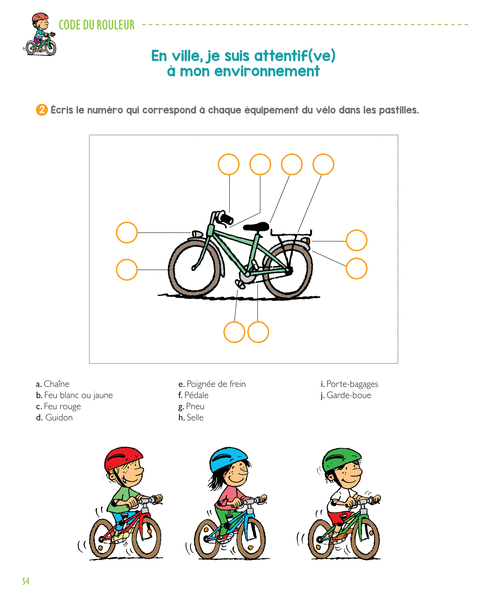 CODE DU ROULEUR

En ville, je suis attentif(ve) à mon environnement

2 Écris le numéro qui correspond à chaque équipement du vélo dans les pastilles.

a. Chaîne
b. Feu blanc ou jaune
c. Feu rouge
d. Guidon

e. Poignée de frein
f. Pédale
g. Pneu
h. Selle

i. Porte-bagages
j. Garde-boue

54