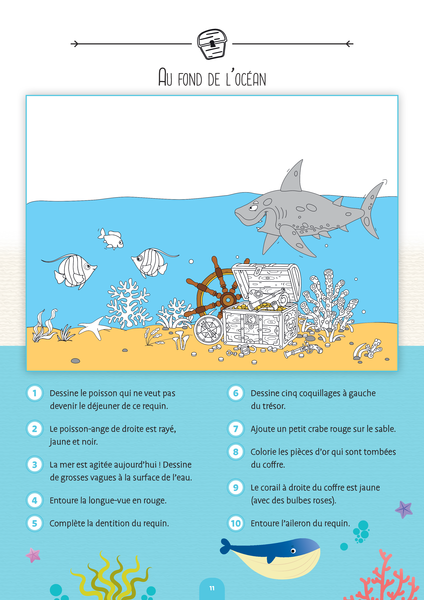 Au fond de l'océan

1 Dessine le poisson qui ne veut pas devenir le déjeuner de ce requin.

2 Le poisson-ange de droite est rayé, jaune et noir.

3 La mer est agitée aujourd'hui ! Dessine de grosses vagues à la surface de l'eau.

4 Entoure la longue-vue en rouge.

5 Complète la dentition du requin.

6 Dessine cinq coquillages à gauche du trésor.

7 Ajoute un petit crabe rouge sur le sable.

8 Colorie les pièces d'or qui sont tombées du coffre.

9 Le corail à droite du coffre est jaune (avec des bulbes roses).

10 Entoure l'aileron du requin.

11