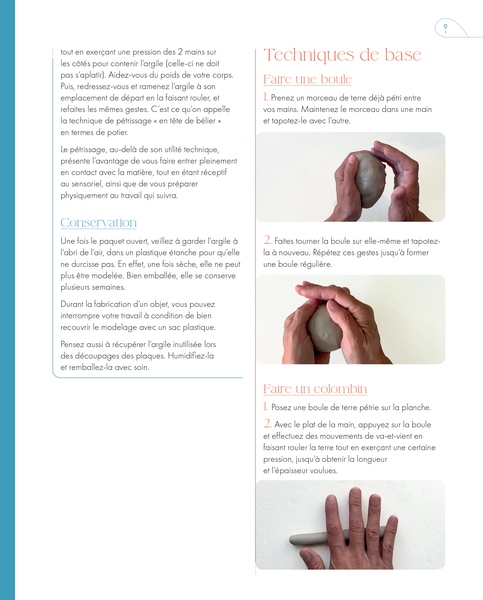 9

tout en exerçant une pression des 2 mains sur les côtés pour contenir l'argile (celle-ci ne doit pas s'aplatir). Aidez-vous du poids de votre corps. Puis, redressez-vous et ramenez l'argile à son emplacement de départ en la faisant rouler, et refaites les mêmes gestes. C'est ce qu'on appelle la technique de pétrissage « en tête de bélier » en termes de potier.

Le pétrissage, au-delà de son utilité technique, présente l'avantage de vous faire entrer pleinement en contact avec la matière, tout en étant réceptif au sensoriel, ainsi que de vous préparer physiquement au travail qui suivra.

Conservation

Une fois le paquet ouvert, veillez à garder l'argile à l'abri de l'air, dans un plastique étanche pour qu'elle ne durcisse pas. En effet, une fois sèche, elle ne peut plus être modelée. Bien emballée, elle se conserve plusieurs semaines.

Durant la fabrication d'un objet, vous pouvez interrompre votre travail à condition de bien recouvrir le modelage avec un sac plastique.

Pensez aussi à récupérer l'argile inutilisée lors des découpages des plaques. Humidifiez-la et remballez-la avec soin.

Techniques de base

Faire une boule

1. Prenez un morceau de terre déjà pétri entre vos mains. Maintenez le morceau dans une main et tapotez-le avec l'autre.

2. Faites tourner la boule sur elle-même et tapotez-la à nouveau. Répétez ces gestes jusqu'à former une boule régulière.

Faire un colombin

1. Posez une boule de terre pétrie sur la planche.

2. Avec le plat de la main, appuyez sur la boule et effectuez des mouvements de va-et-vient en faisant rouler la terre tout en exerçant une certaine pression, jusqu'à obtenir la longueur et l'épaisseur voulues.