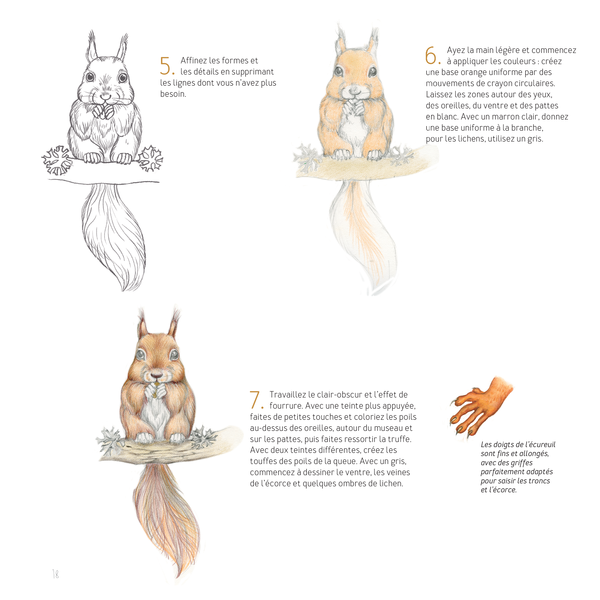 5. Affinez les formes et les détails en supprimant les lignes dont vous n'avez plus besoin.

6. Ayez la main légère et commencez à appliquer les couleurs : créez une base orange uniforme par des mouvements de crayon circulaires. Laissez les zones autour des yeux, des oreilles, du ventre et des pattes en blanc. Avec un marron clair, donnez une base uniforme à la branche, pour les lichens, utilisez un gris.

7. Travaillez le clair-obscur et l'effet de fourrure. Avec une teinte plus appuyée, faites de petites touches et coloriez les poils au-dessus des oreilles, autour du museau et sur les pattes, puis faites ressortir la truffe. Avec deux teintes différentes, créez les touffes des poils de la queue. Avec un gris, commencez à dessiner le ventre, les veines de l'écorce et quelques ombres de lichen.

Les doigts de l'écureuil sont fins et allongés, avec des griffes parfaitement adaptés pour saisir les troncs et l'écorce.

18