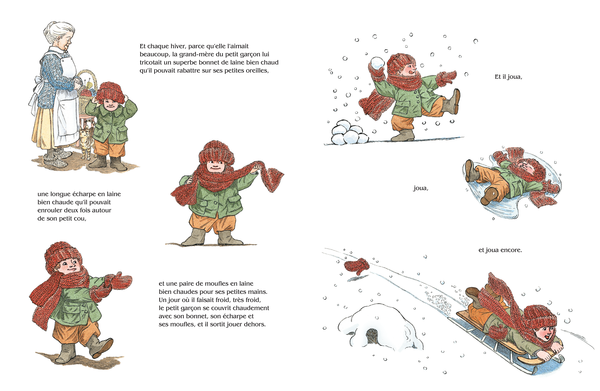 Et chaque hiver, parce qu'elle l'aimait beaucoup, la grand-mère du petit garçon lui tricotait un superbe bonnet de laine bien chaud qu'il pouvait rabattre sur ses petites oreilles,

une longue écharpe en laine bien chaude qu'il pouvait enrouler deux fois autour de son petit cou,

et une paire de moufles en laine bien chaudes pour ses petites mains. Un jour où il faisait froid, très froid, le petit garçon se couvrit chaudement avec son bonnet, son écharpe et ses moufles, et il sortit jouer dehors.

Et il joua,

joua,

et joua encore.