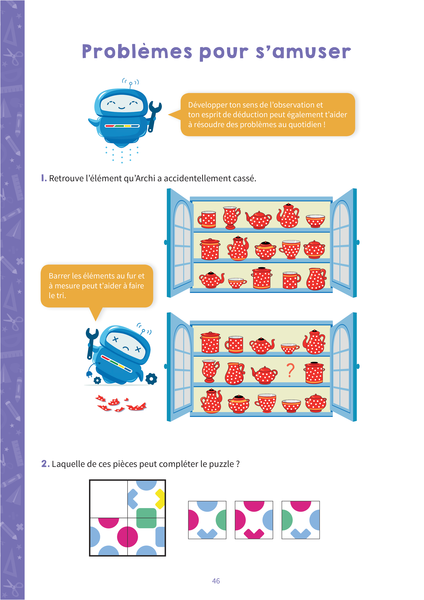 Problèmes pour s'amuser

Développer ton sens de l'observation et ton esprit de déduction peut également t'aider à résoudre des problèmes au quotidien !

1. Retrouve l'élément qu'Archi a accidentellement cassé.

Barrer les éléments au fur et à mesure peut t'aider à faire le tri.

?

2. Laquelle de ces pièces peut compléter le puzzle ?

46