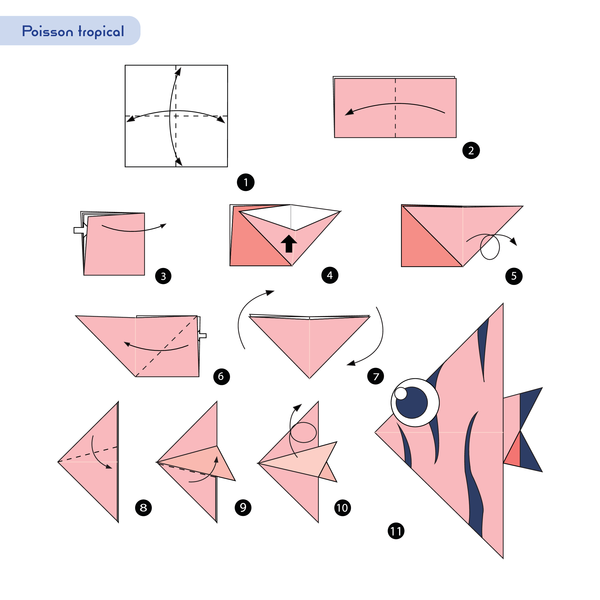 Poisson tropical

1

2

3

4

5

6

7

8

9

10

11