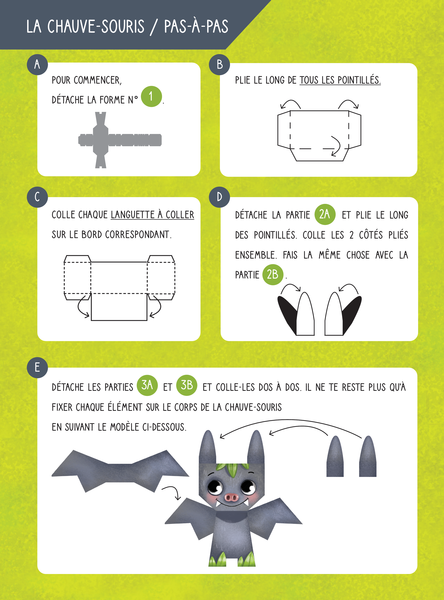 LA CHAUVE-SOURIS / PAS-À-PAS

A

POUR COMMENCER, DÉTACHE LA FORME N° 1.

B

PLIE LE LONG DE TOUS LES POINTILLÉS.

C

COLLE CHAQUE LANGUETTE À COLLER SUR LE BORD CORRESPONDANT.

D

DÉTACHE LA PARTIE 2A ET PLIE LE LONG DES POINTILLÉS. COLLE LES 2 CÔTÉS PLIÉS ENSEMBLE. FAIS LA MÊME CHOSE AVEC LA PARTIE 2B.

E

DÉTACHE LES PARTIES 3A ET 3B ET COLLE-LES DOS À DOS. IL NE TE RESTE PLUS QU'À FIXER CHAQUE ÉLÉMENT SUR LE CORPS DE LA CHAUVE-SOURIS EN SUIVANT LE MODÈLE CI-DESSOUS.