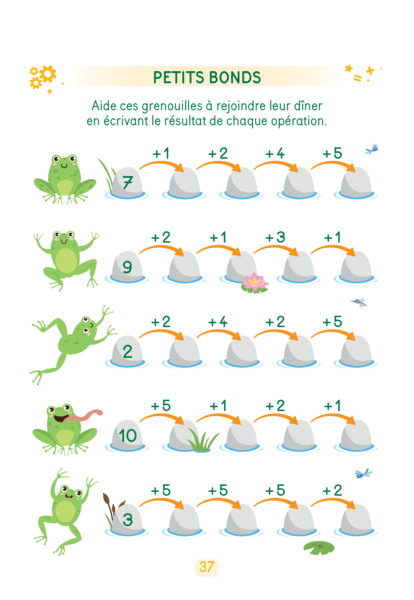 PETITS BONDS

Aide ces grenouilles à rejoindre leur dîner en écrivant le résultat de chaque opération.

7 +1 +2 +4 +5

9 +2 +1 +3 +1

2 +2 +4 +2 +5

10 +5 +1 +2 +1

3 +5 +5 +5 +2

37