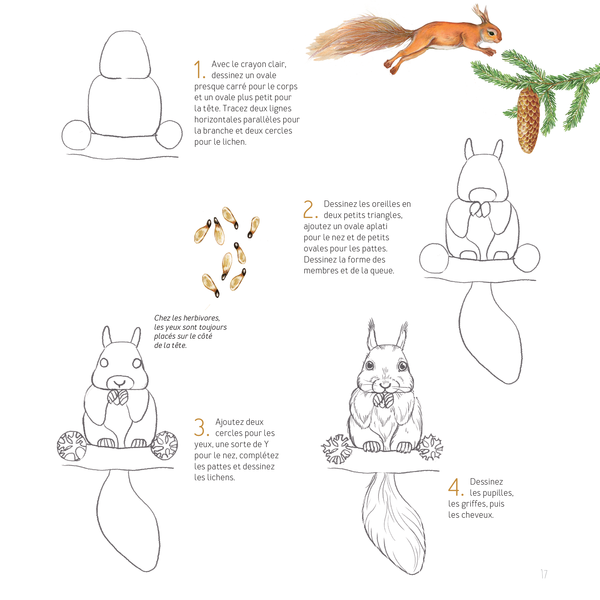 1. Avec le crayon clair, dessinez un ovale presque carré pour le corps et un ovale plus petit pour la tête. Tracez deux lignes horizontales parallèles pour la branche et deux cercles pour le lichen.

2. Dessinez les oreilles en deux petits triangles, ajoutez un ovale aplati pour le nez et de petits ovales pour les pattes. Dessinez la forme des membres et de la queue.

Chez les herbivores, les yeux sont toujours placés sur le côté de la tête.

3. Ajoutez deux cercles pour les yeux, une sorte de Y pour le nez, complétez les pattes et dessinez les lichens.

4. Dessinez les pupilles, les griffes, puis les cheveux.

17